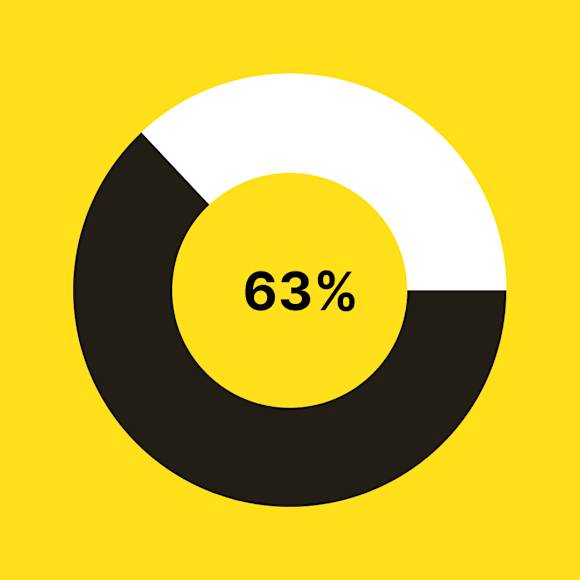 63%